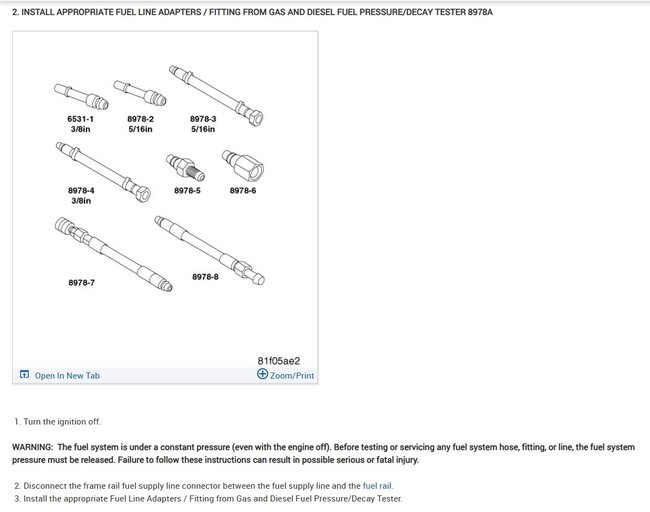 2. INSTALL APPROPRIATE FUEL LINE ADAPTERS / FITTING FROM GAS AND DIESEL FUEL PRESSURE/DECAY TESTER 8978A

6531-1
3/8in

8978-2
5/16in

8978-3
5/16in

8978-4
3/8in

8978-5

8978-6

8978-7

8978-8

81f05ae2

Open In New Tab

Zoom/Print

1. Turn the ignition off.

WARNING: The fuel system is under a constant pressure (even with the engine off). Before testing or servicing any fuel system hose, fitting, or line, the fuel system pressure must be released. Failure to follow these instructions can result in possible serious or fatal injury.

2. Disconnect the frame rail fuel supply line connector between the fuel supply line and the fuel rail.
3. Install the appropriate Fuel Line Adapters / Fitting from Gas and Diesel Fuel Pressure/Decay Tester.