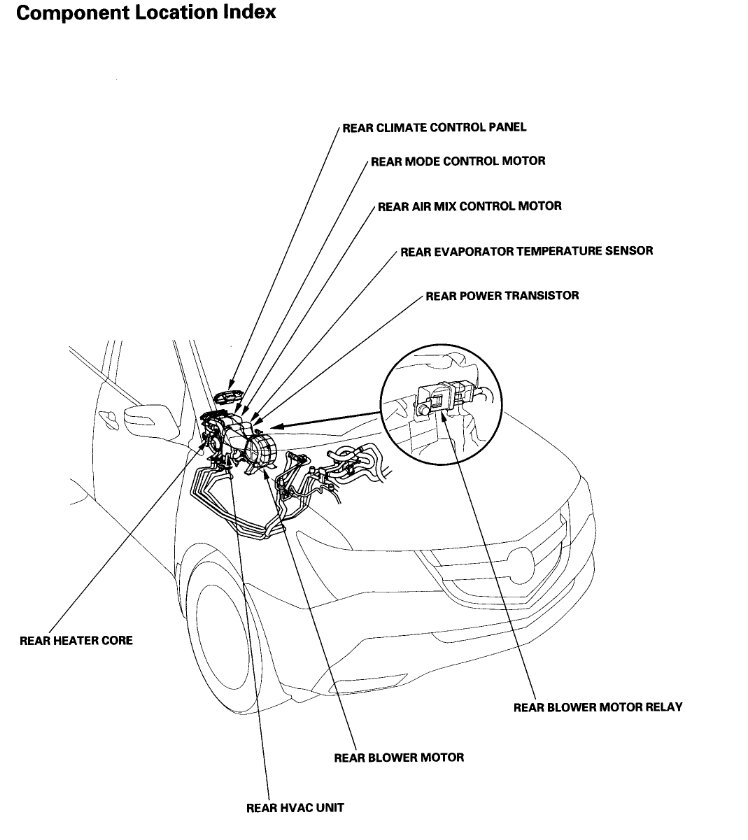 Component Location Index

REAR CLIMATE CONTROL PANEL

REAR MODE CONTROL MOTOR

REAR AIR MIX CONTROL MOTOR

REAR EVAPORATOR TEMPERATURE SENSOR

REAR POWER TRANSISTOR

REAR HEATER CORE

REAR BLOWER MOTOR RELAY

REAR BLOWER MOTOR

REAR HVAC UNIT