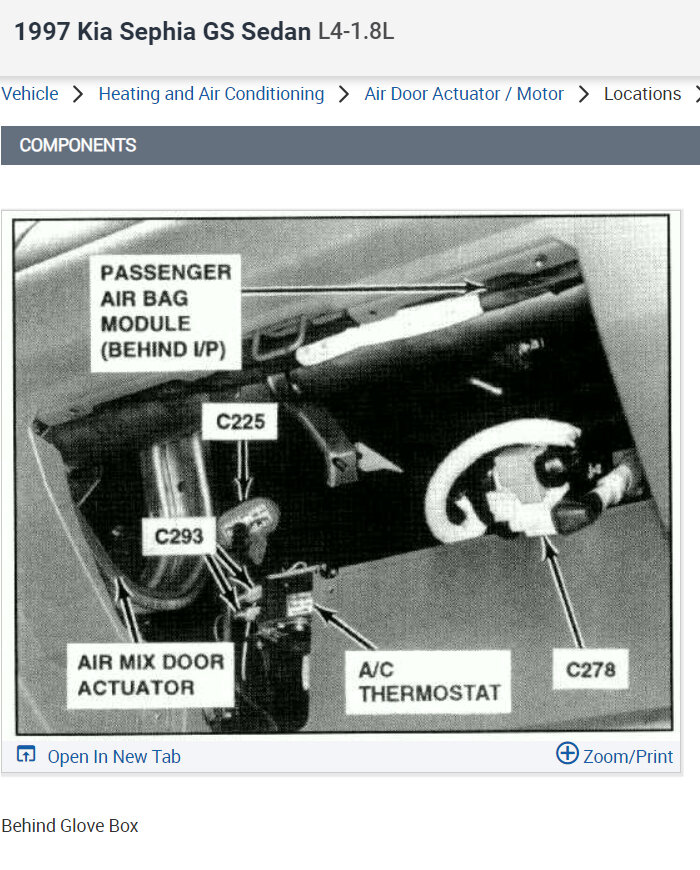 1997 Kia Sephia GS Sedan L4-1.8L

Vehicle > Heating and Air Conditioning > Air Door Actuator / Motor > Locations >

COMPONENTS

PASSENGER AIR BAG MODULE (BEHIND I/P)

C225

C293

AIR MIX DOOR ACTUATOR

A/C THERMOSTAT

C278

Open In New Tab

Zoom/Print

Behind Glove Box