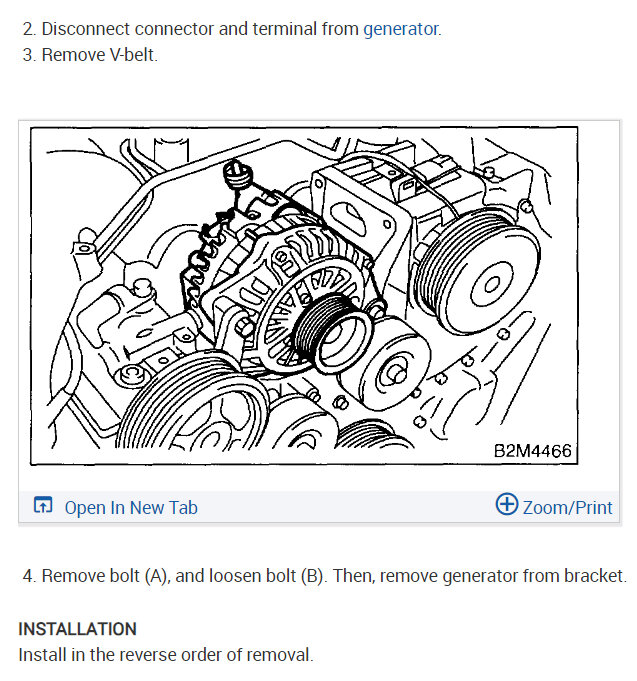 2. Disconnect connector and terminal from generator.
3. Remove V-belt.

B2M4466

Open In New Tab

Zoom/Print

4. Remove bolt (A), and loosen bolt (B). Then, remove generator from bracket.

INSTALLATION
Install in the reverse order of removal.