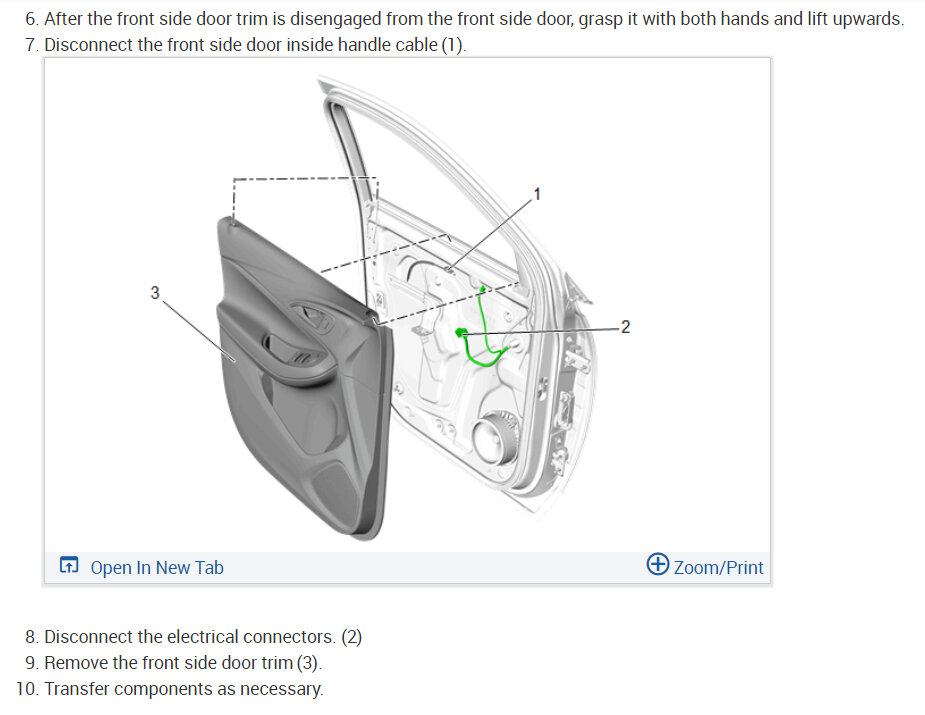 6. After the front side door trim is disengaged from the front side door, grasp it with both hands and lift upwards.
7. Disconnect the front side door inside handle cable (1).

1
3
2

Open In New Tab
Zoom/Print

8. Disconnect the electrical connectors. (2)
9. Remove the front side door trim (3).
10. Transfer components as necessary.