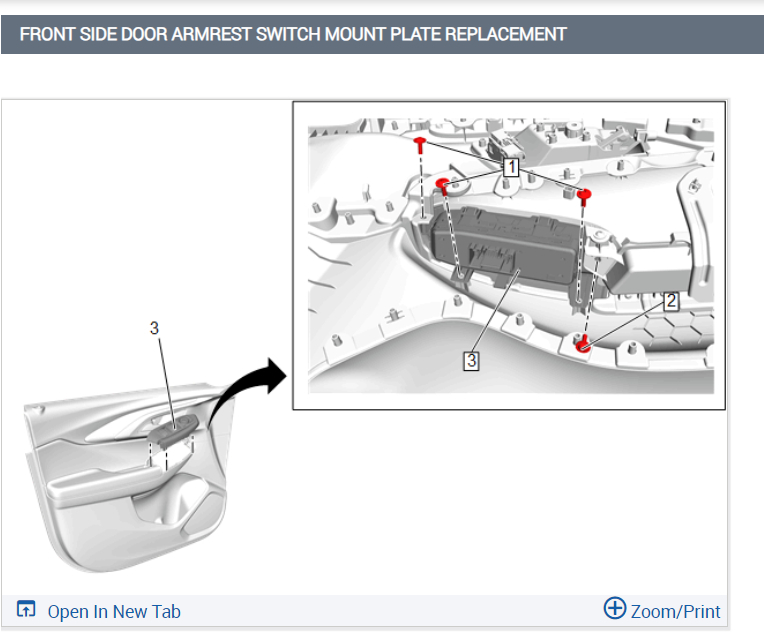 FRONT SIDE DOOR ARMREST SWITCH MOUNT PLATE REPLACEMENT

1

2

3

3

Open In New Tab

Zoom/Print