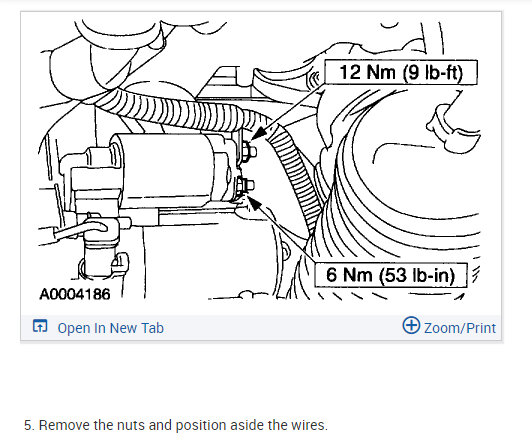 12 Nm (9 lb-ft)

6 Nm (53 lb-in)

A0004186

Open In New Tab

Zoom/Print

5. Remove the nuts and position aside the wires.