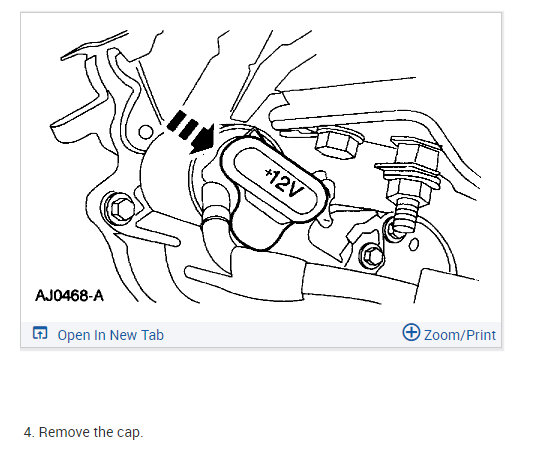 +12V

AJ0468-A

Open In New Tab

Zoom/Print

4. Remove the cap.