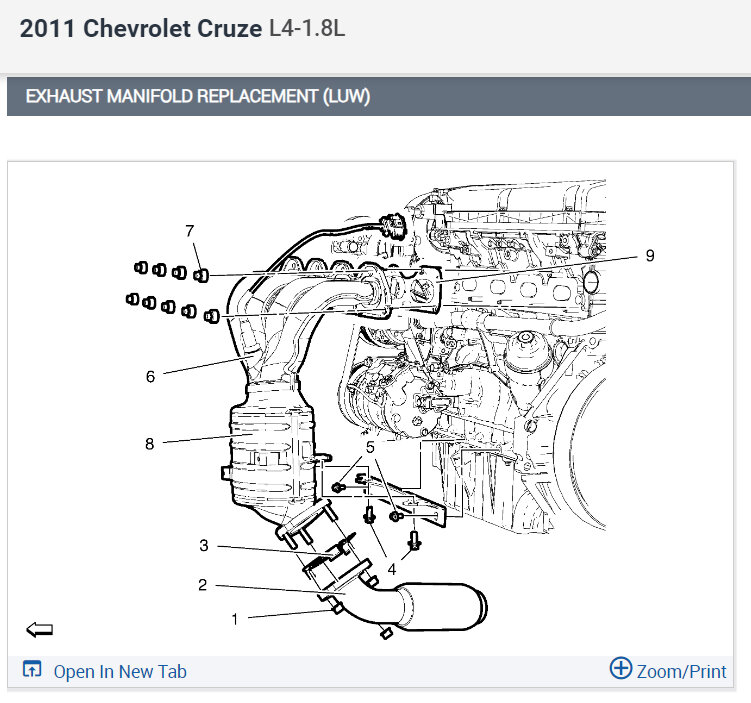 2011 Chevrolet Cruze L4-1.8L

EXHAUST MANIFOLD REPLACEMENT (LUW)

7
9
6
8
5
3
4
2
1

Open In New Tab
Zoom/Print