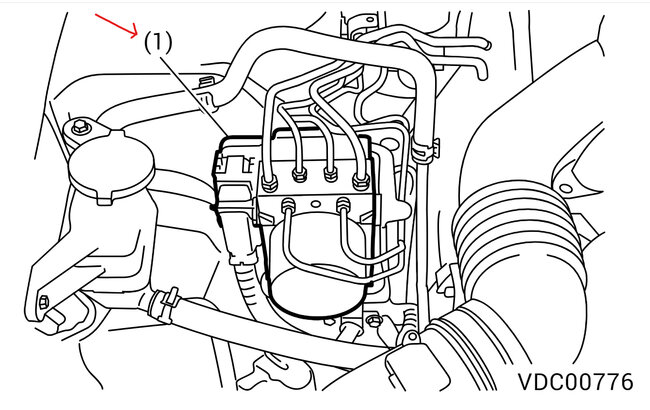 (1)

VDC00776