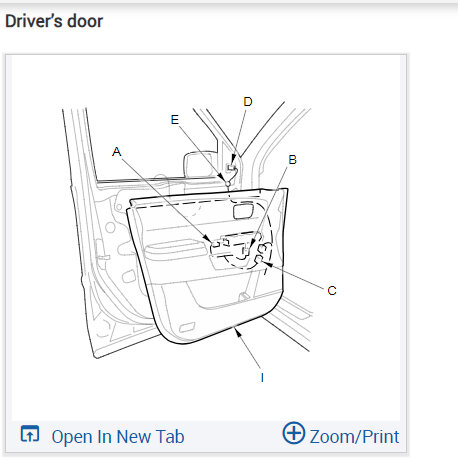 Driver's door

D
E
A
B
C
I

Open In New Tab
Zoom/Print