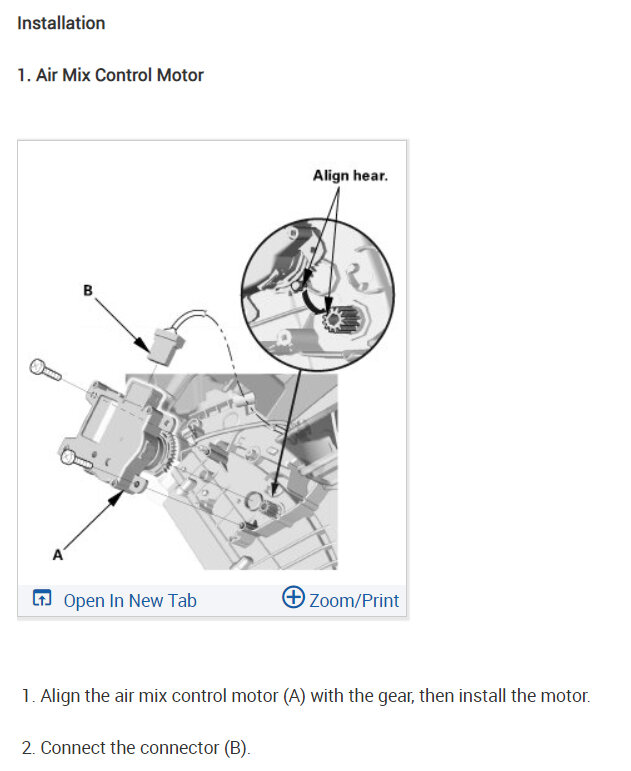 Installation

1. Air Mix Control Motor

Align hear.

B

A

Open In New Tab

Zoom/Print

1. Align the air mix control motor (A) with the gear, then install the motor.

2. Connect the connector (B).