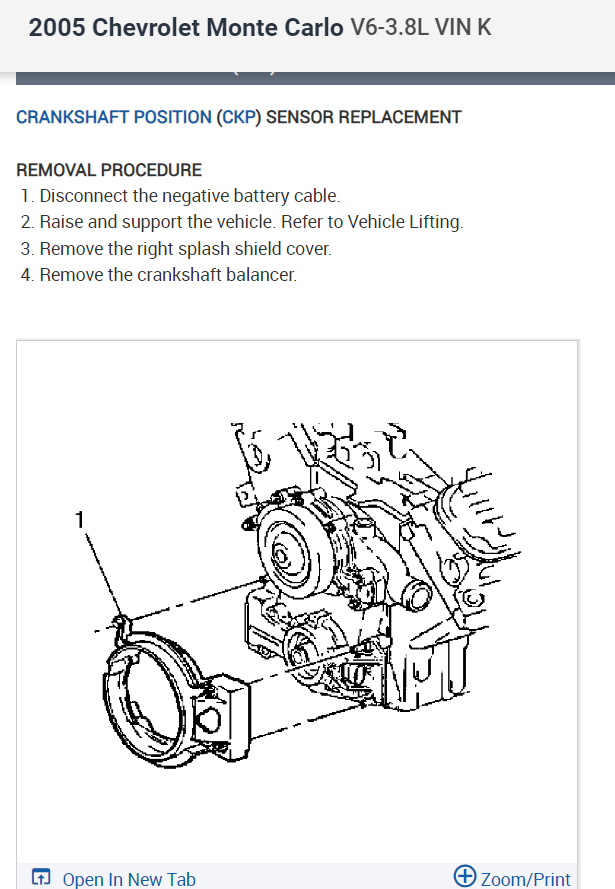 2005 Chevrolet Monte Carlo V6-3.8L VIN K

CRANKSHAFT POSITION (CKP) SENSOR REPLACEMENT

REMOVAL PROCEDURE
1. Disconnect the negative battery cable.
2. Raise and support the vehicle. Refer to Vehicle Lifting.
3. Remove the right splash shield cover.
4. Remove the crankshaft balancer.

1

Open In New Tab
Zoom/Print