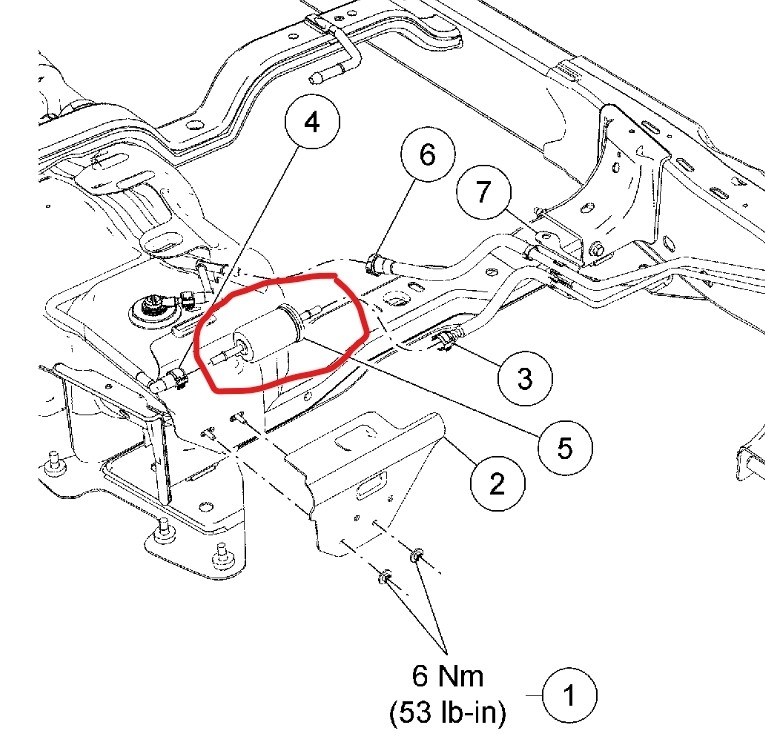 4
6
7
3
5
2
6 Nm
(53 lb-in)
1