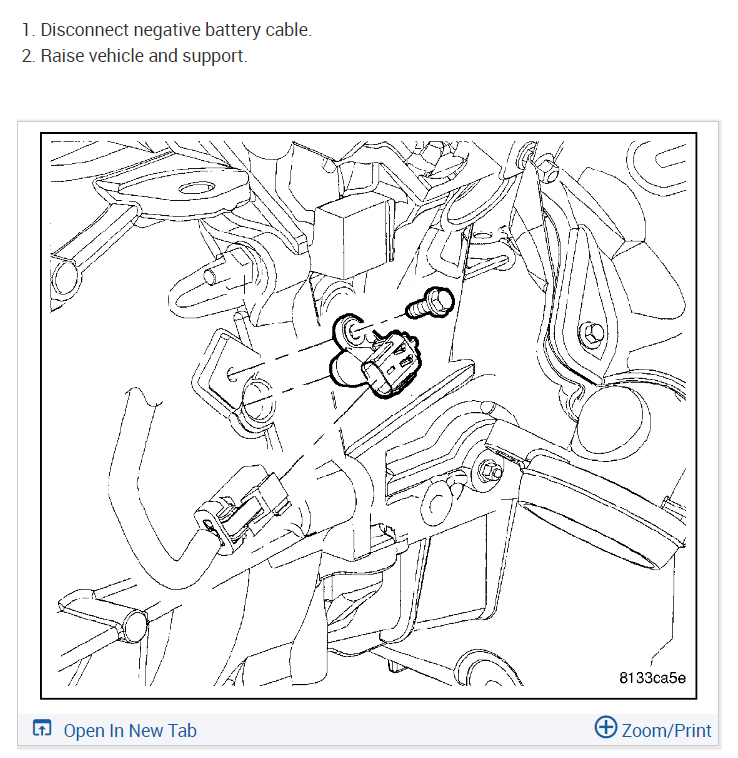 1. Disconnect negative battery cable.
2. Raise vehicle and support.

8133ca5e

Open In New Tab

Zoom/Print