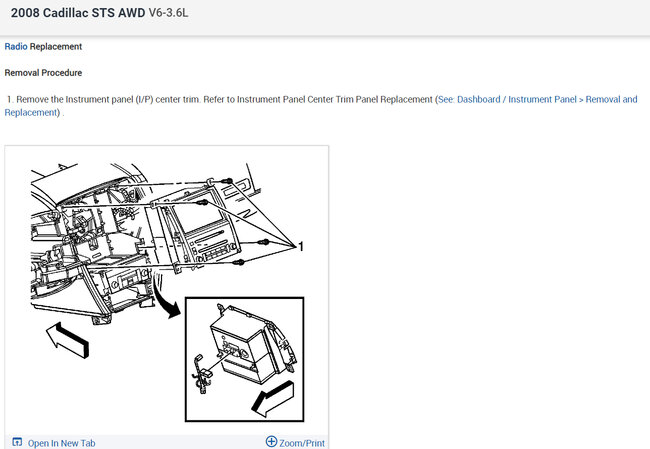 2008 Cadillac STS AWD V6-3.6L

Radio Replacement

Removal Procedure

1. Remove the Instrument panel (I/P) center trim. Refer to Instrument Panel Center Trim Panel Replacement (See: Dashboard / Instrument Panel > Removal and Replacement) .

1

Open In New Tab

Zoom/Print