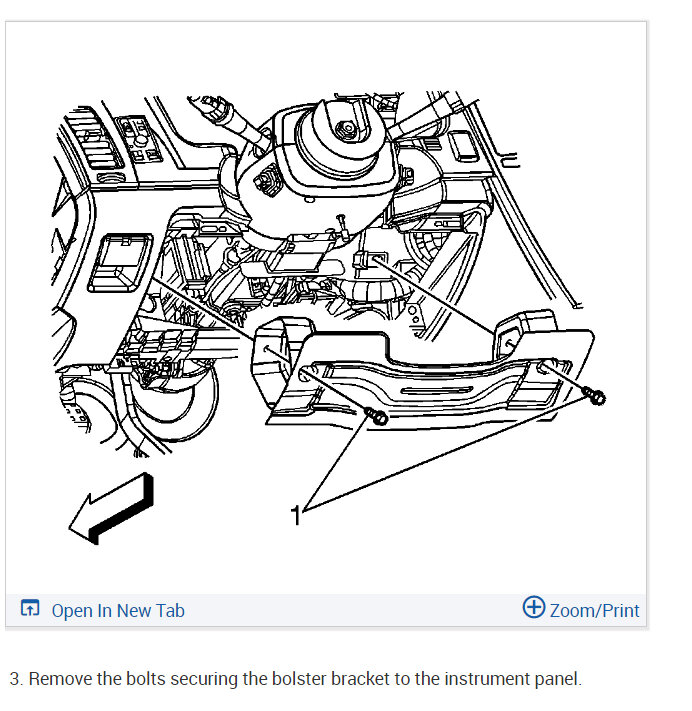 1

Open In New Tab

Zoom/Print

3. Remove the bolts securing the bolster bracket to the instrument panel.