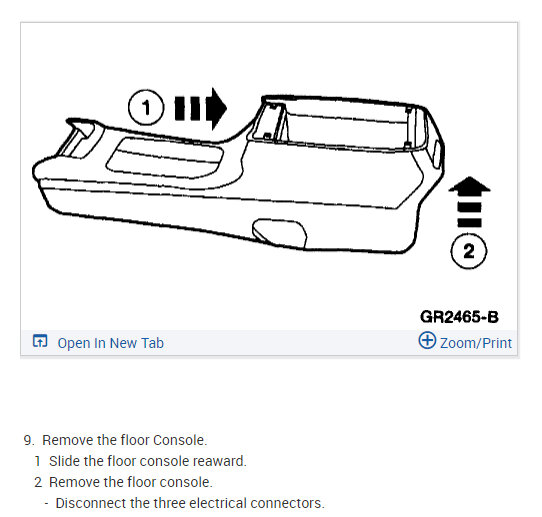 1

2

GR2465-B

Open In New Tab

Zoom/Print

9. Remove the floor Console.

1 Slide the floor console reaward.

2 Remove the floor console.

- Disconnect the three electrical connectors.