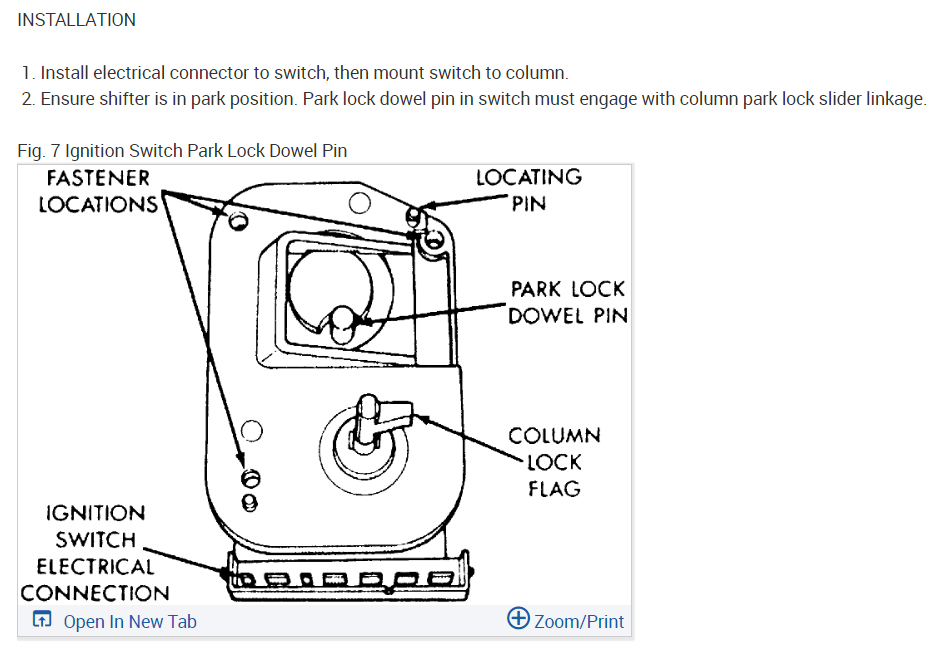 INSTALLATION

1. Install electrical connector to switch, then mount switch to column.
2. Ensure shifter is in park position. Park lock dowel pin in switch must engage with column park lock slider linkage.

Fig. 7 Ignition Switch Park Lock Dowel Pin

FASTENER LOCATIONS

LOCATING PIN

PARK LOCK DOWEL PIN

COLUMN LOCK FLAG

IGNITION SWITCH ELECTRICAL CONNECTION

Open In New Tab

Zoom/Print