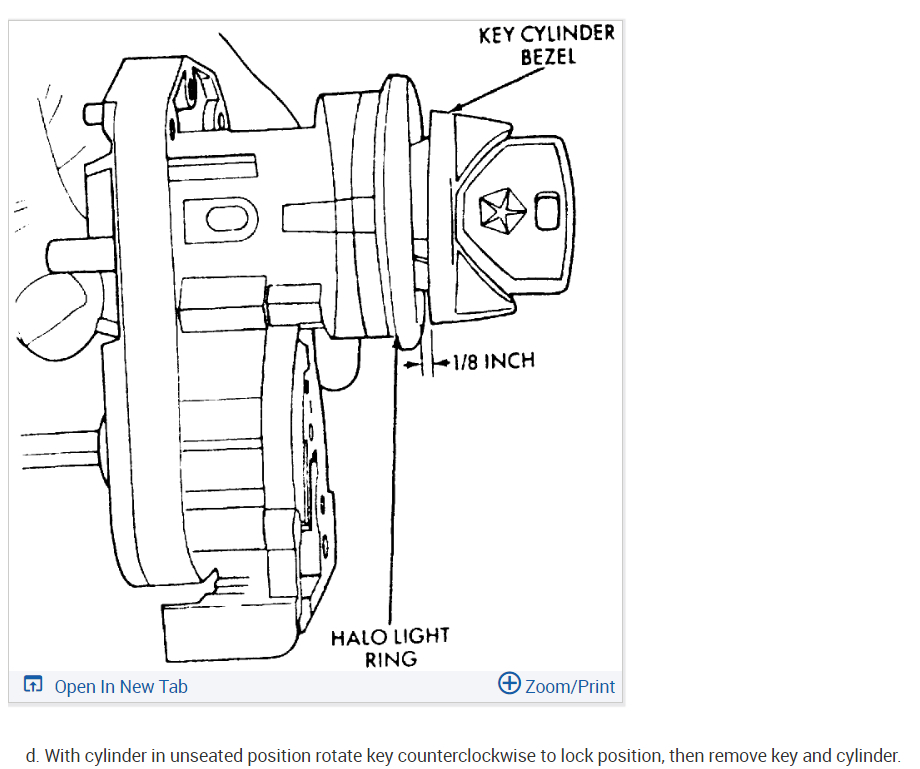 KEY CYLINDER BEZEL

1/8 INCH

HALO LIGHT RING

Open In New Tab

Zoom/Print

d. With cylinder in unseated position rotate key counterclockwise to lock position, then remove key and cylinder.