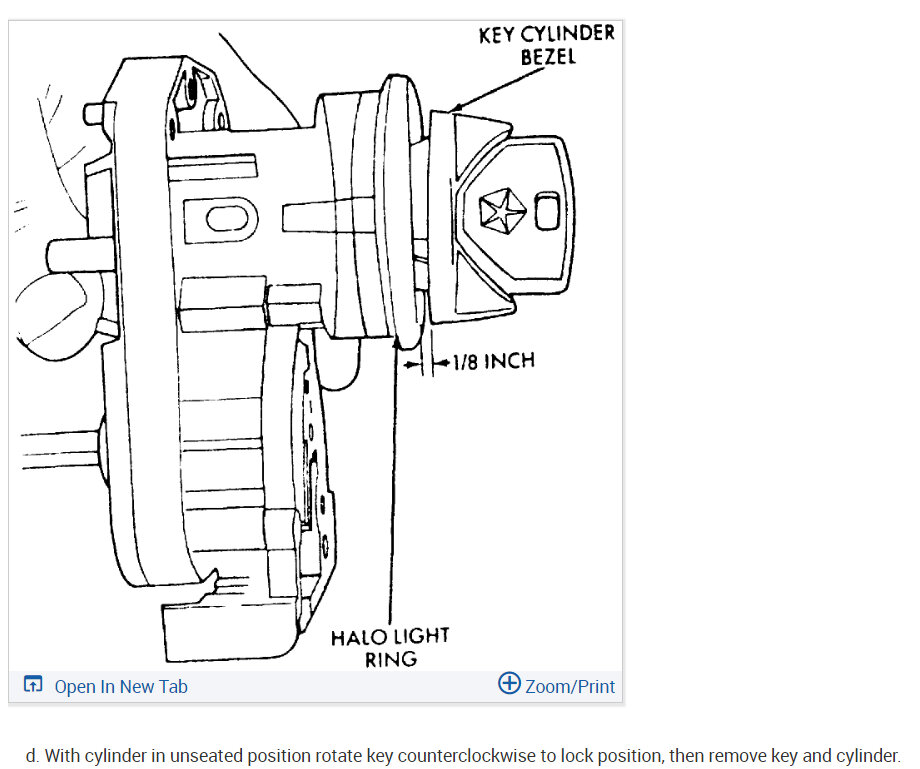 KEY CYLINDER BEZEL

1/8 INCH

HALO LIGHT RING

Open In New Tab

Zoom/Print

d. With cylinder in unseated position rotate key counterclockwise to lock position, then remove key and cylinder.