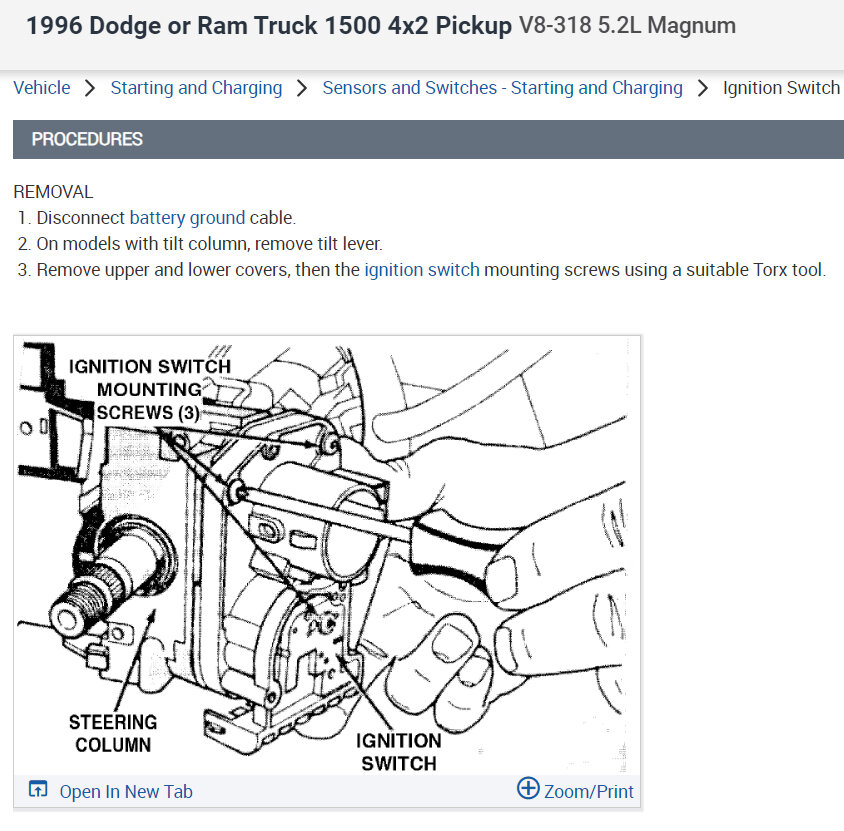 1996 Dodge or Ram Truck 1500 4x2 Pickup V8-318 5.2L Magnum

Vehicle > Starting and Charging > Sensors and Switches - Starting and Charging > Ignition Switch

PROCEDURES

REMOVAL
1. Disconnect battery ground cable.
2. On models with tilt column, remove tilt lever.
3. Remove upper and lower covers, then the ignition switch mounting screws using a suitable Torx tool.

IGNITION SWITCH MOUNTING SCREWS (3)

STEERING COLUMN

IGNITION SWITCH

Open In New Tab

Zoom/Print