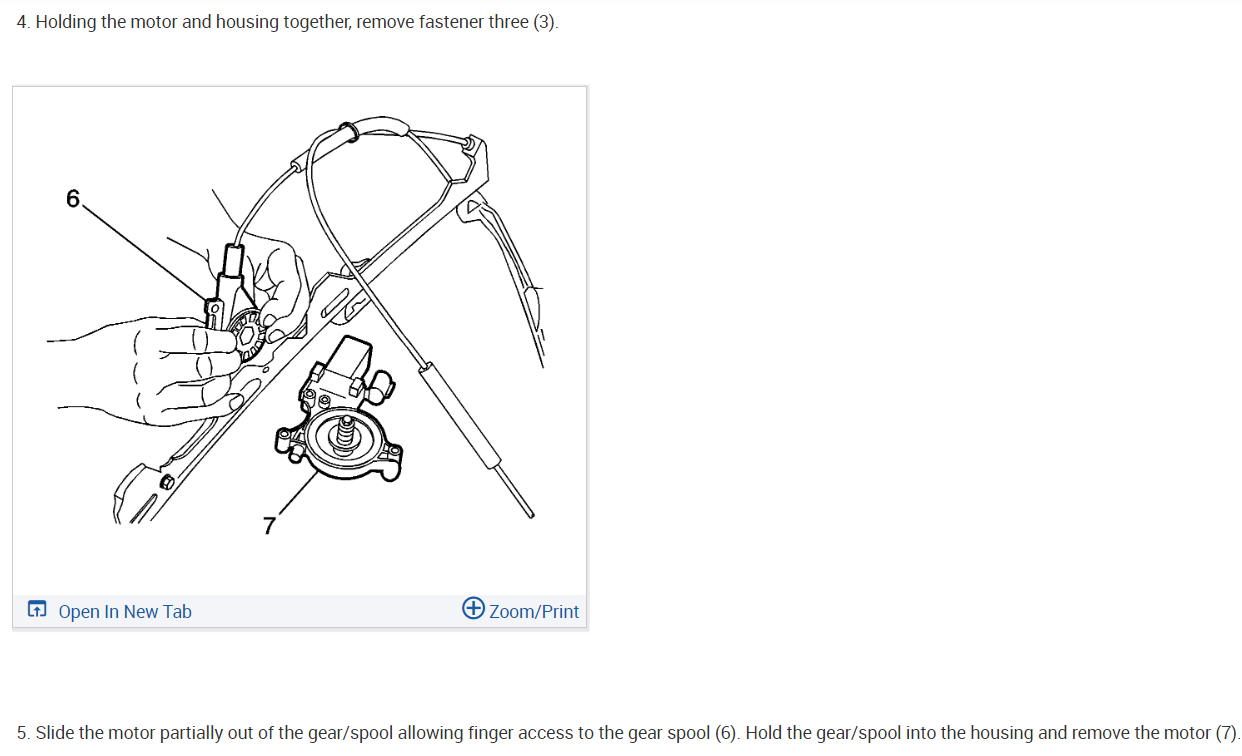 4. Holding the motor and housing together, remove fastener three (3).

6

7

Open In New Tab

Zoom/Print

5. Slide the motor partially out of the gear/spool allowing finger access to the gear spool (6). Hold the gear/spool into the housing and remove the motor (7).