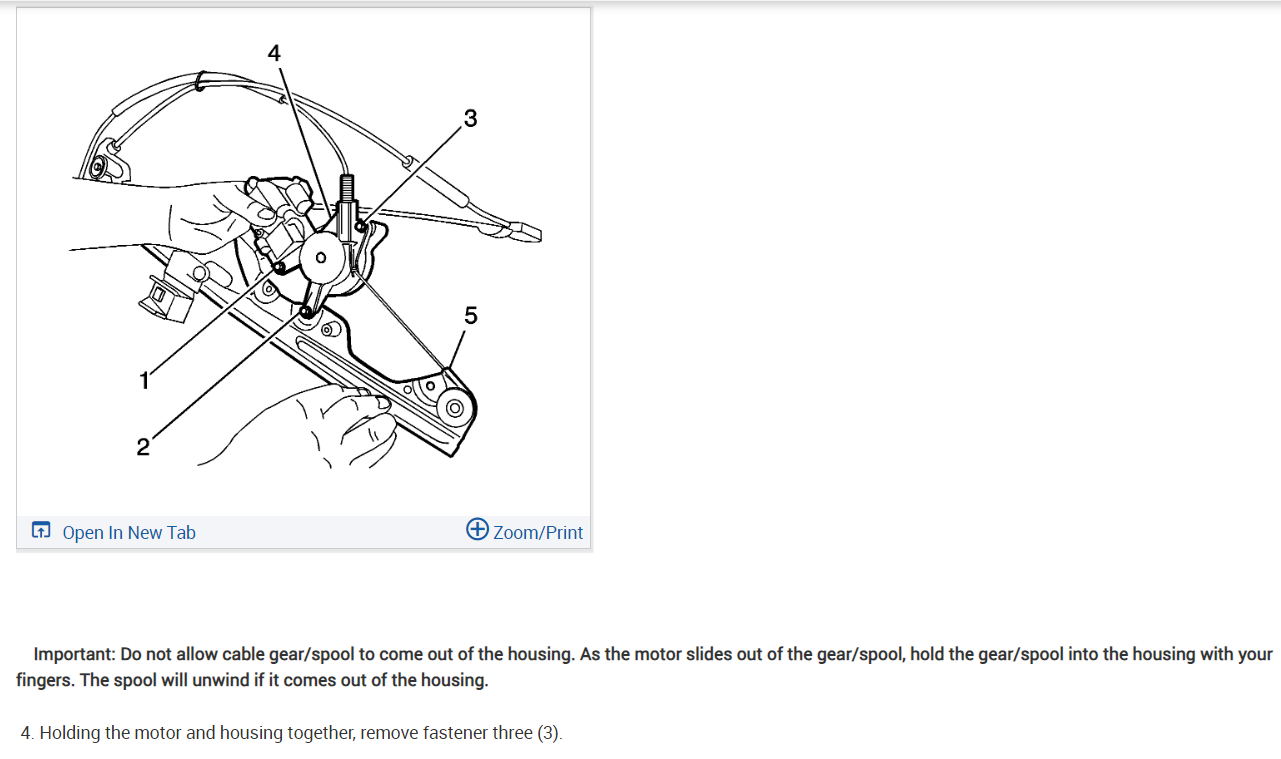 4

3

5

1

2

Open In New Tab

Zoom/Print

Important: Do not allow cable gear/spool to come out of the housing. As the motor slides out of the gear/spool, hold the gear/spool into the housing with your fingers. The spool will unwind if it comes out of the housing.

4. Holding the motor and housing together, remove fastener three (3).