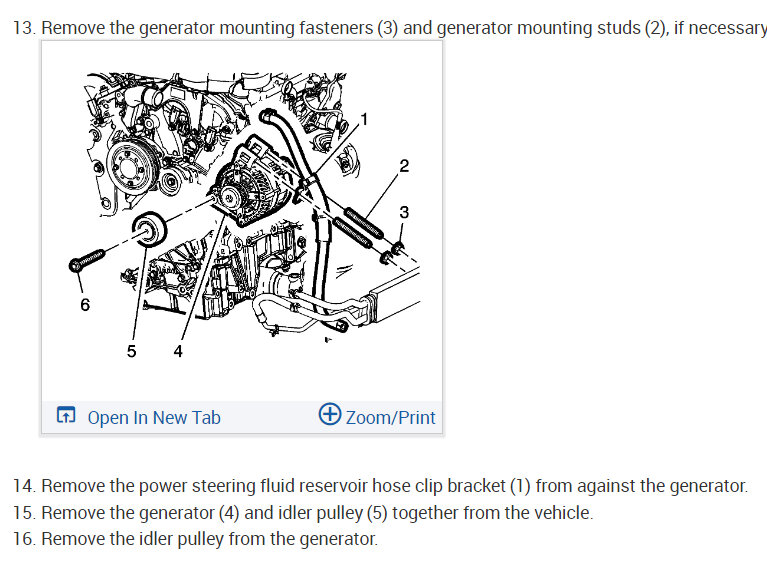 13. Remove the generator mounting fasteners (3) and generator mounting studs (2), if necessary

1
2
3
6
5
4

Open In New Tab
Zoom/Print

14. Remove the power steering fluid reservoir hose clip bracket (1) from against the generator.
15. Remove the generator (4) and idler pulley (5) together from the vehicle.
16. Remove the idler pulley from the generator.