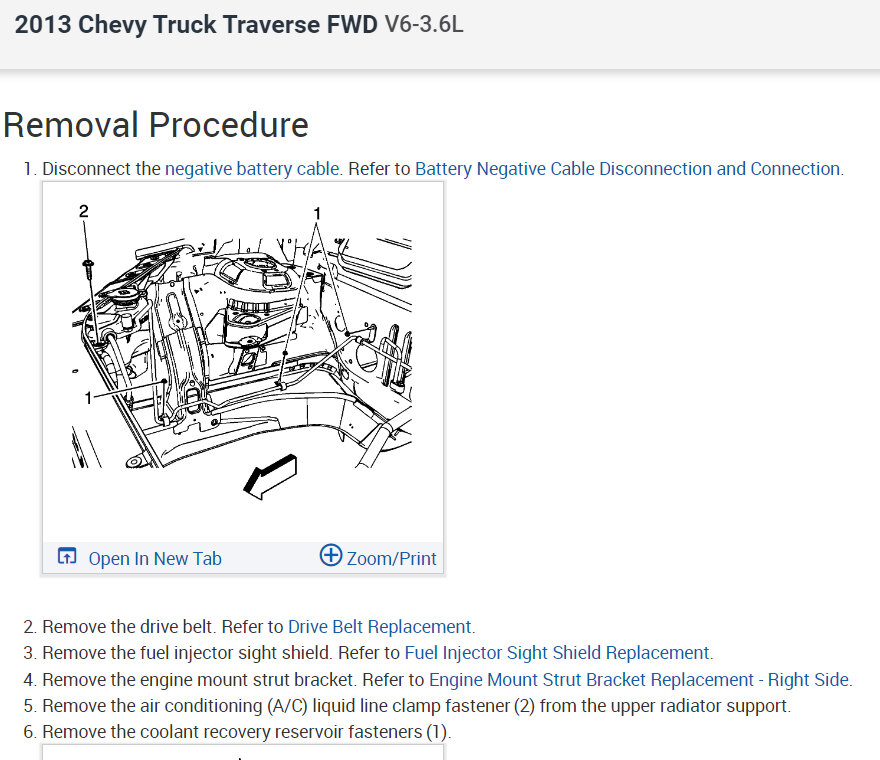 2013 Chevy Truck Traverse FWD V6-3.6L

Removal Procedure

1. Disconnect the negative battery cable. Refer to Battery Negative Cable Disconnection and Connection.

2
1
1

Open In New Tab
Zoom/Print

2. Remove the drive belt. Refer to Drive Belt Replacement.
3. Remove the fuel injector sight shield. Refer to Fuel Injector Sight Shield Replacement.
4. Remove the engine mount strut bracket. Refer to Engine Mount Strut Bracket Replacement - Right Side.
5. Remove the air conditioning (A/C) liquid line clamp fastener (2) from the upper radiator support.
6. Remove the coolant recovery reservoir fasteners (1).