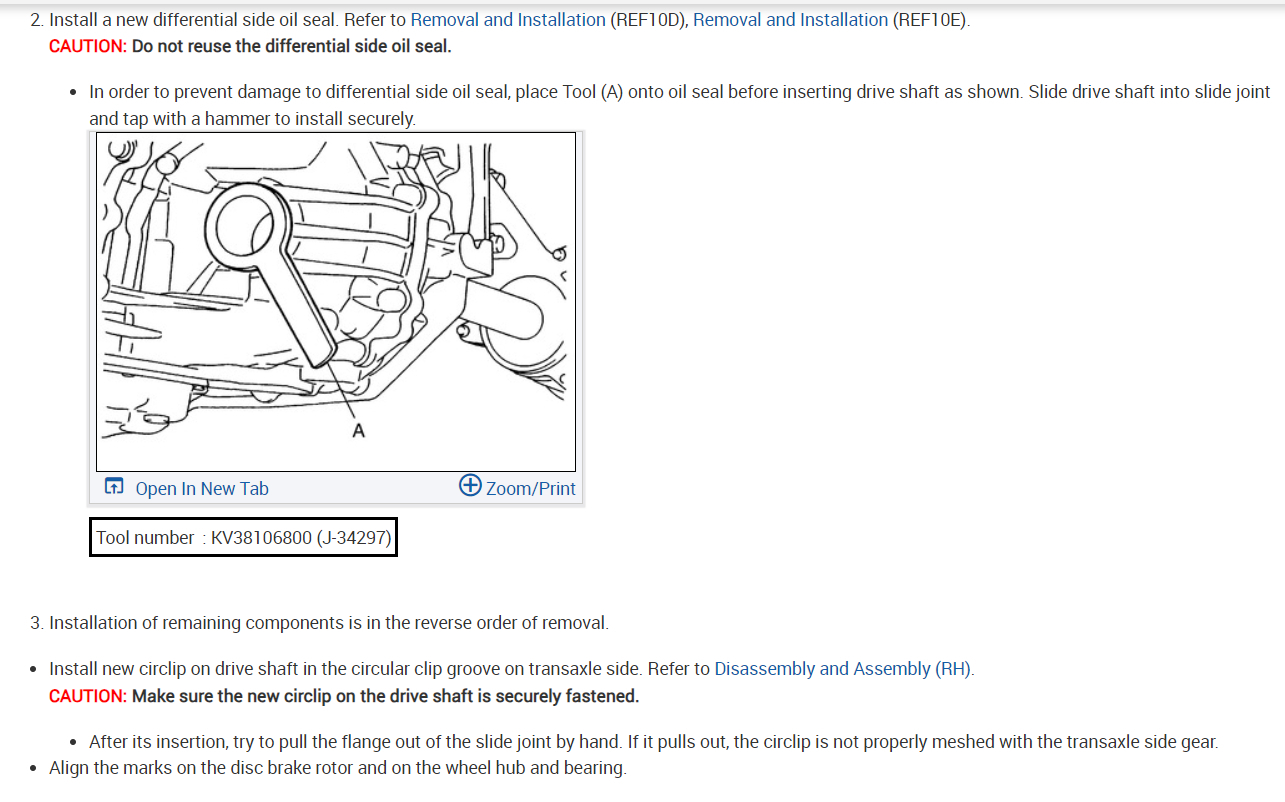 2. Install a new differential side oil seal. Refer to Removal and Installation (REF10D), Removal and Installation (REF10E).
CAUTION: Do not reuse the differential side oil seal.

• In order to prevent damage to differential side oil seal, place Tool (A) onto oil seal before inserting drive shaft as shown. Slide drive shaft into slide joint and tap with a hammer to install securely.

A

Open In New Tab
Zoom/Print

Tool number : KV38106800 (J-34297)

3. Installation of remaining components is in the reverse order of removal.

• Install new circlip on drive shaft in the circular clip groove on transaxle side. Refer to Disassembly and Assembly (RH).
CAUTION: Make sure the new circlip on the drive shaft is securely fastened.

• After its insertion, try to pull the flange out of the slide joint by hand. If it pulls out, the circlip is not properly meshed with the transaxle side gear.
• Align the marks on the disc brake rotor and on the wheel hub and bearing.