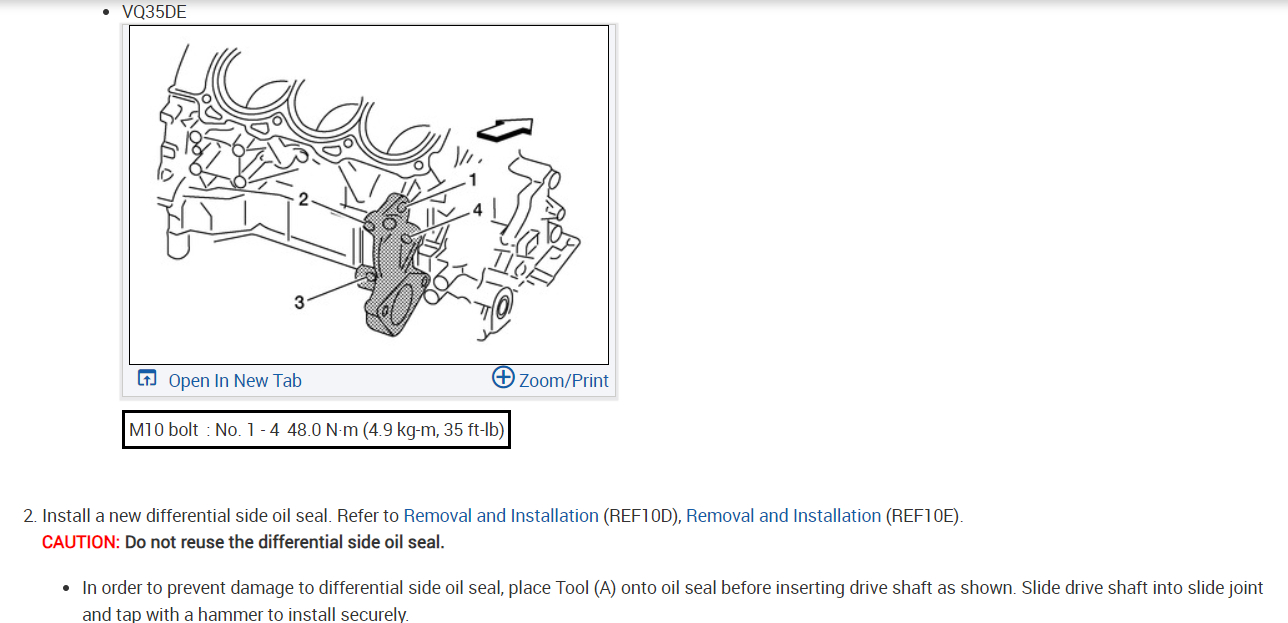 • VQ35DE

2
1
4
3

Open In New Tab
Zoom/Print

M10 bolt : No. 1 - 4 48.0 N·m (4.9 kg-m, 35 ft-lb)

2. Install a new differential side oil seal. Refer to Removal and Installation (REF10D), Removal and Installation (REF10E).
CAUTION: Do not reuse the differential side oil seal.

• In order to prevent damage to differential side oil seal, place Tool (A) onto oil seal before inserting drive shaft as shown. Slide drive shaft into slide joint and tap with a hammer to install securely.