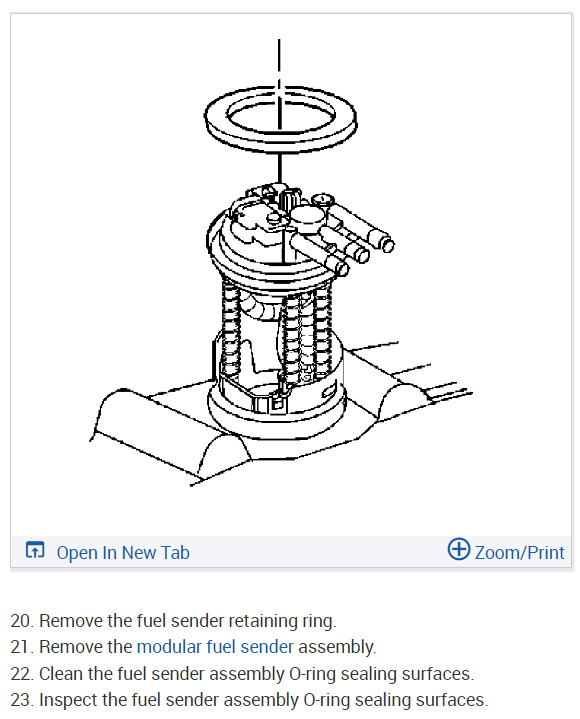 Open In New Tab

Zoom/Print

20. Remove the fuel sender retaining ring.
21. Remove the modular fuel sender assembly.
22. Clean the fuel sender assembly O-ring sealing surfaces.
23. Inspect the fuel sender assembly O-ring sealing surfaces.