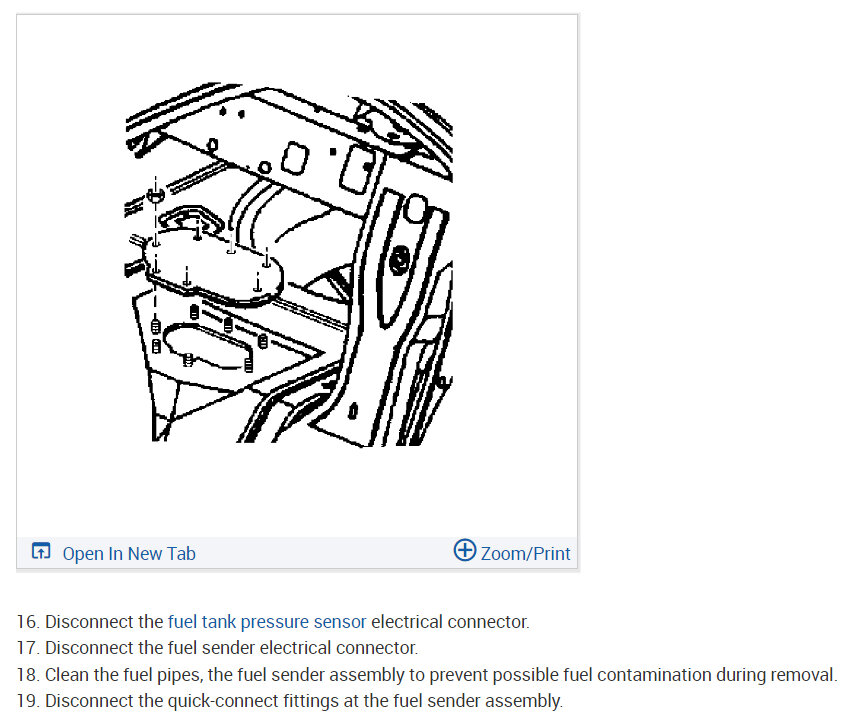 Open In New Tab

Zoom/Print

16. Disconnect the fuel tank pressure sensor electrical connector.
17. Disconnect the fuel sender electrical connector.
18. Clean the fuel pipes, the fuel sender assembly to prevent possible fuel contamination during removal.
19. Disconnect the quick-connect fittings at the fuel sender assembly.