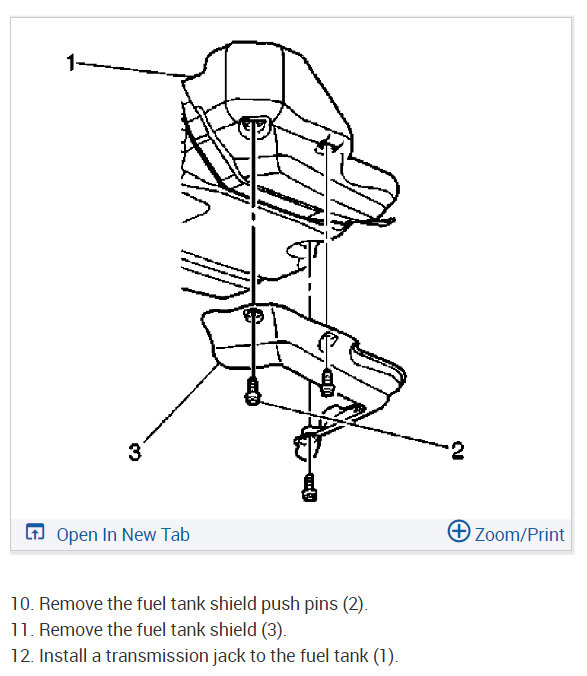 1

3

2

Open In New Tab

Zoom/Print

10. Remove the fuel tank shield push pins (2).
11. Remove the fuel tank shield (3).
12. Install a transmission jack to the fuel tank (1).