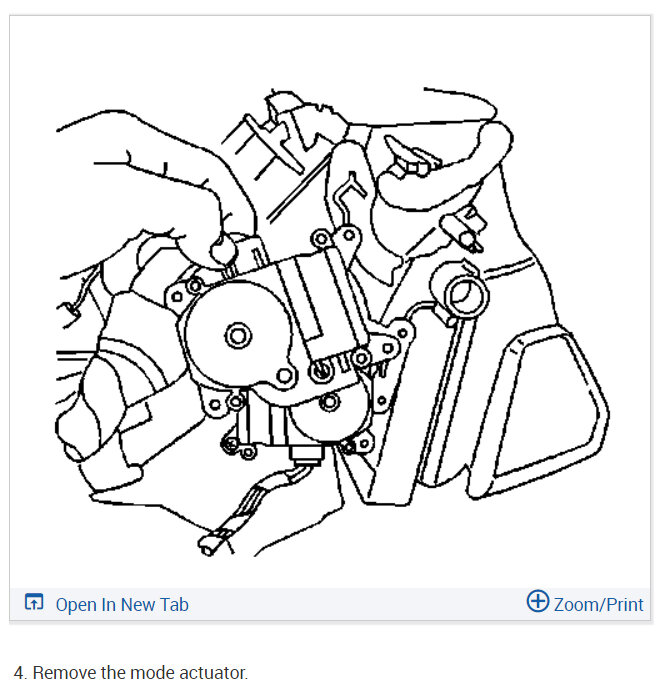 Open In New Tab

Zoom/Print

4. Remove the mode actuator.