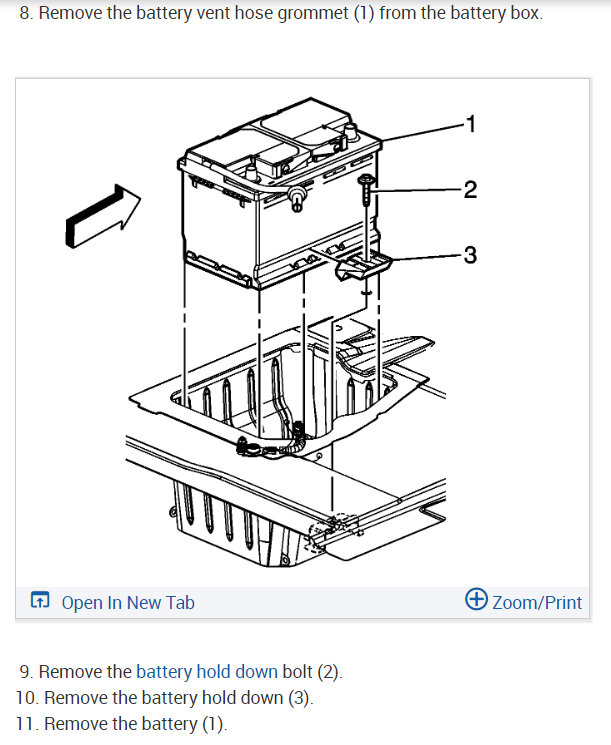 8. Remove the battery vent hose grommet (1) from the battery box.

1
2
3

Open In New Tab
Zoom/Print

9. Remove the battery hold down bolt (2).
10. Remove the battery hold down (3).
11. Remove the battery (1).