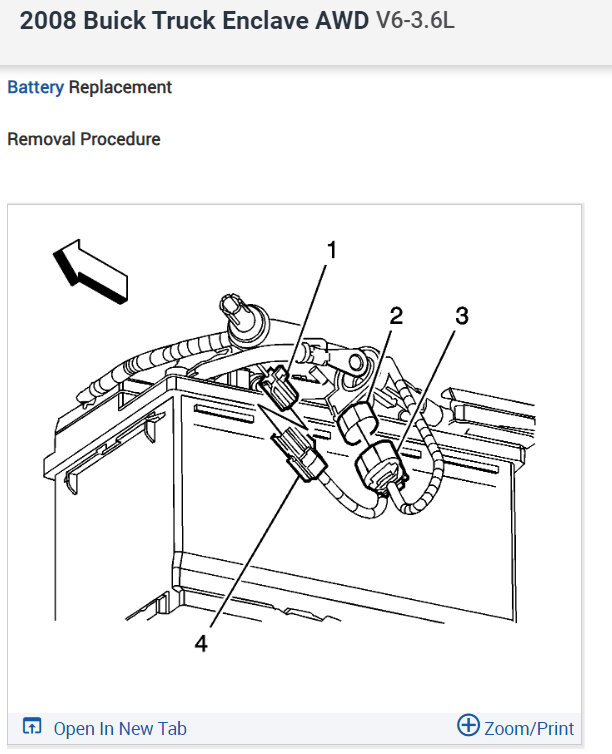 2008 Buick Truck Enclave AWD V6-3.6L

Battery Replacement

Removal Procedure

1

2

3

4

Open In New Tab

Zoom/Print