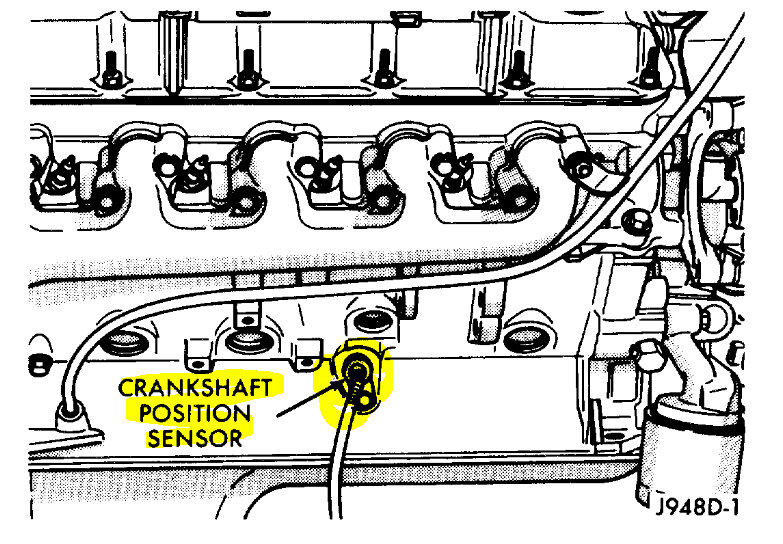 CRANKSHAFT POSITION SENSOR

J948D-1