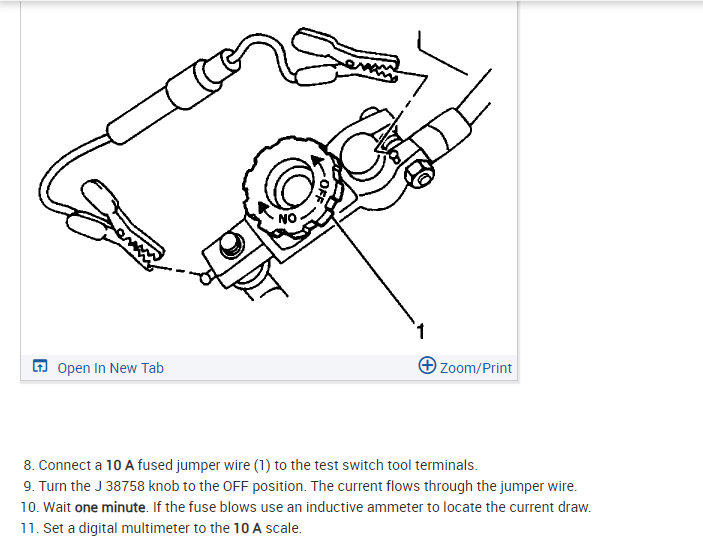 OFF
NO
1

Open In New Tab
Zoom/Print

8. Connect a 10 A fused jumper wire (1) to the test switch tool terminals.
9. Turn the J 38758 knob to the OFF position. The current flows through the jumper wire.
10. Wait one minute. If the fuse blows use an inductive ammeter to locate the current draw.
11. Set a digital multimeter to the 10 A scale.