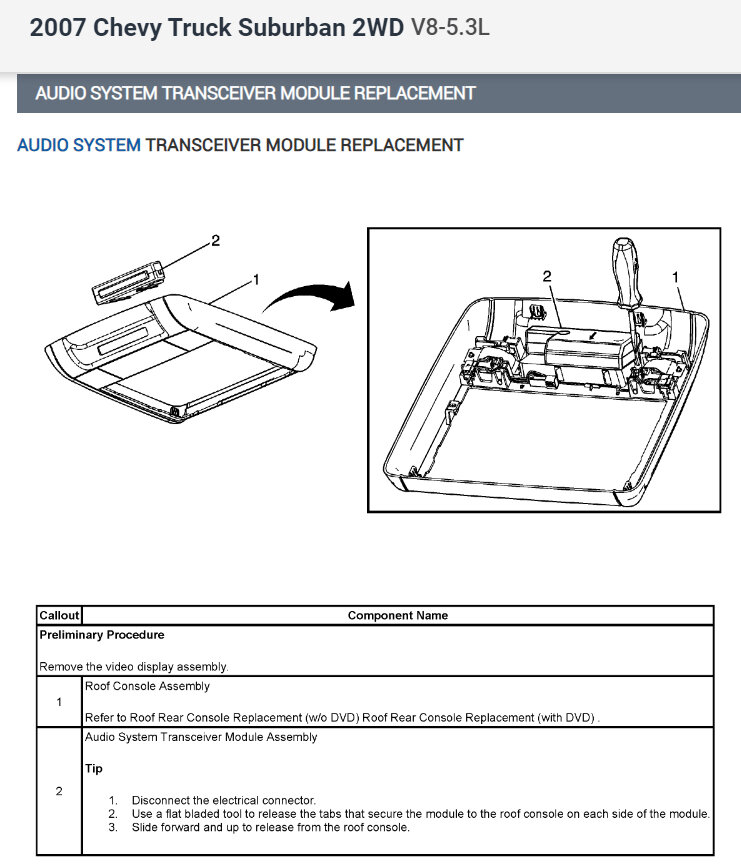 2007 Chevy Truck Suburban 2WD V8-5.3L

AUDIO SYSTEM TRANSCEIVER MODULE REPLACEMENT

AUDIO SYSTEM TRANSCEIVER MODULE REPLACEMENT

2
1

2
1

| Callout | Component Name |
|---|---|
| Preliminary Procedure<br><br>Remove the video display assembly. | |
| 1 | Roof Console Assembly<br><br>Refer to Roof Rear Console Replacement (w/o DVD) Roof Rear Console Replacement (with DVD) . |
| 2 | Audio System Transceiver Module Assembly<br><br>Tip<br><br>1. Disconnect the electrical connector.<br>2. Use a flat bladed tool to release the tabs that secure the module to the roof console on each side of the module.<br>3. Slide forward and up to release from the roof console. |