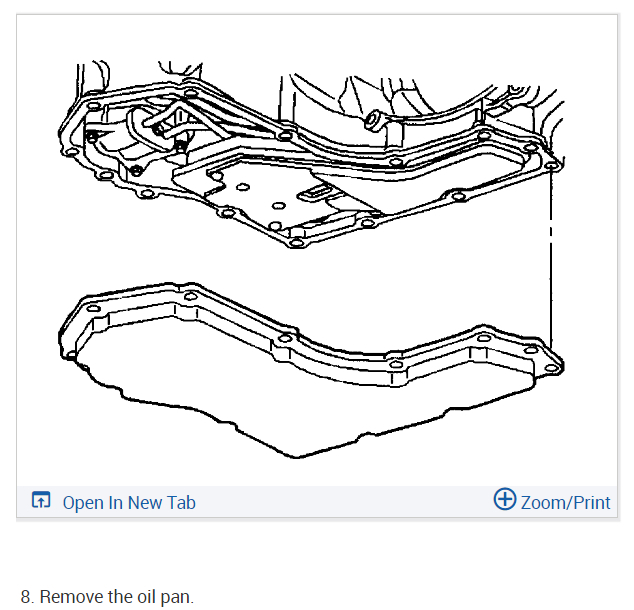 Open In New Tab

Zoom/Print

8. Remove the oil pan.