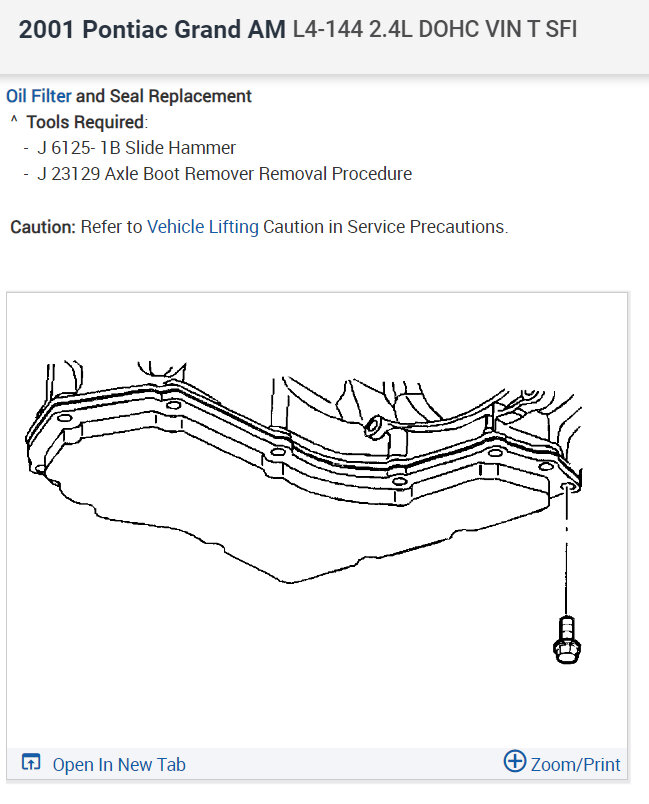 2001 Pontiac Grand AM L4-144 2.4L DOHC VIN T SFI

Oil Filter and Seal Replacement
^ Tools Required:
- J 6125- 1B Slide Hammer
- J 23129 Axle Boot Remover Removal Procedure

Caution: Refer to Vehicle Lifting Caution in Service Precautions.

Open In New Tab
Zoom/Print