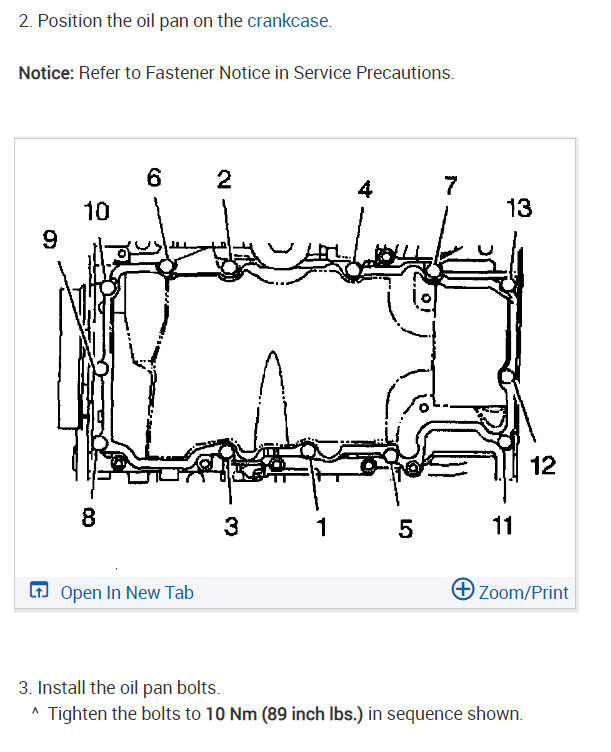 2. Position the oil pan on the crankcase.

Notice: Refer to Fastener Notice in Service Precautions.

6 2 4 7 10 13 9 12 8 3 1 5 11

Open In New Tab

Zoom/Print

3. Install the oil pan bolts.

^ Tighten the bolts to 10 Nm (89 inch lbs.) in sequence shown.