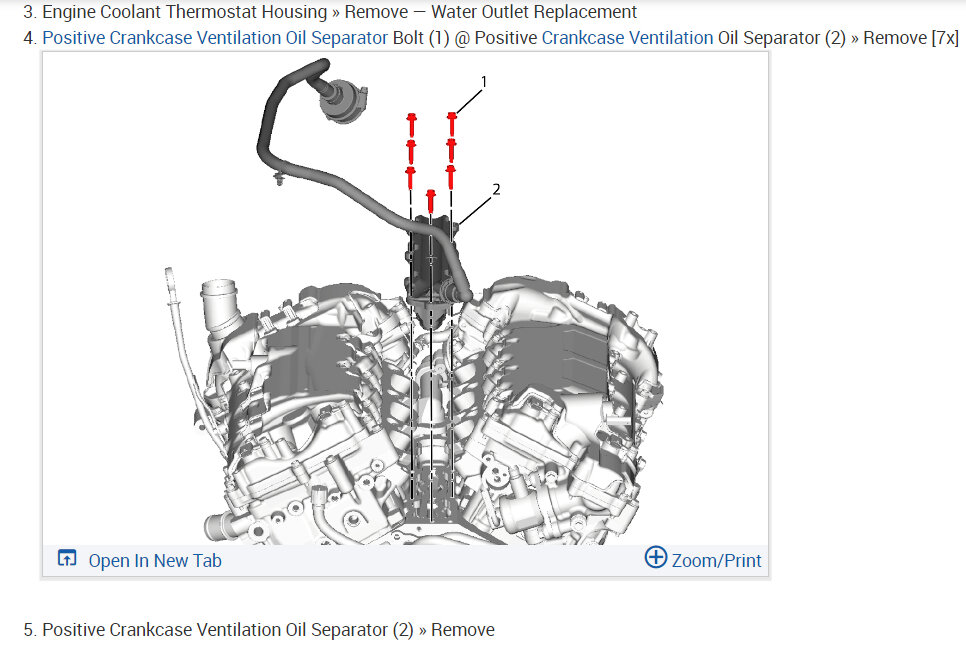 3. Engine Coolant Thermostat Housing » Remove — Water Outlet Replacement
4. Positive Crankcase Ventilation Oil Separator Bolt (1) @ Positive Crankcase Ventilation Oil Separator (2) » Remove [7x]

1
2

Open In New Tab
Zoom/Print

5. Positive Crankcase Ventilation Oil Separator (2) » Remove