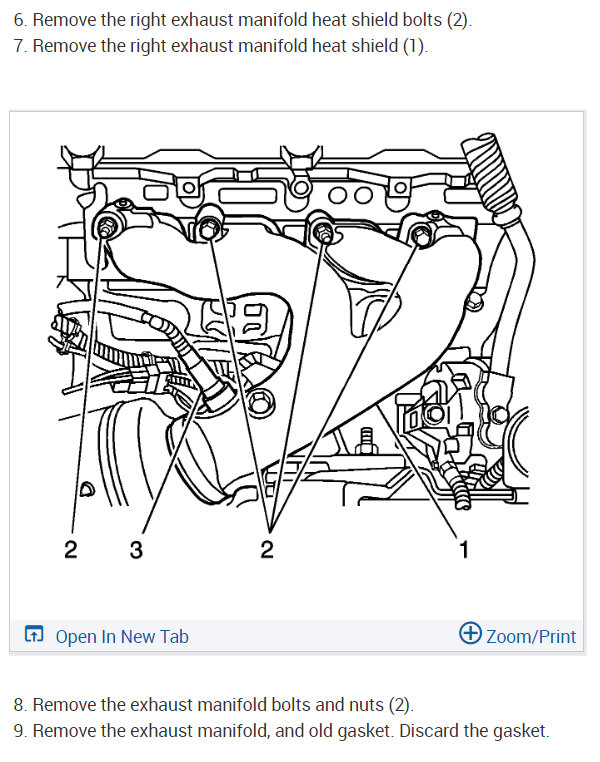 6. Remove the right exhaust manifold heat shield bolts (2).
7. Remove the right exhaust manifold heat shield (1).

2 3 2 1

Open In New Tab

Zoom/Print

8. Remove the exhaust manifold bolts and nuts (2).
9. Remove the exhaust manifold, and old gasket. Discard the gasket.