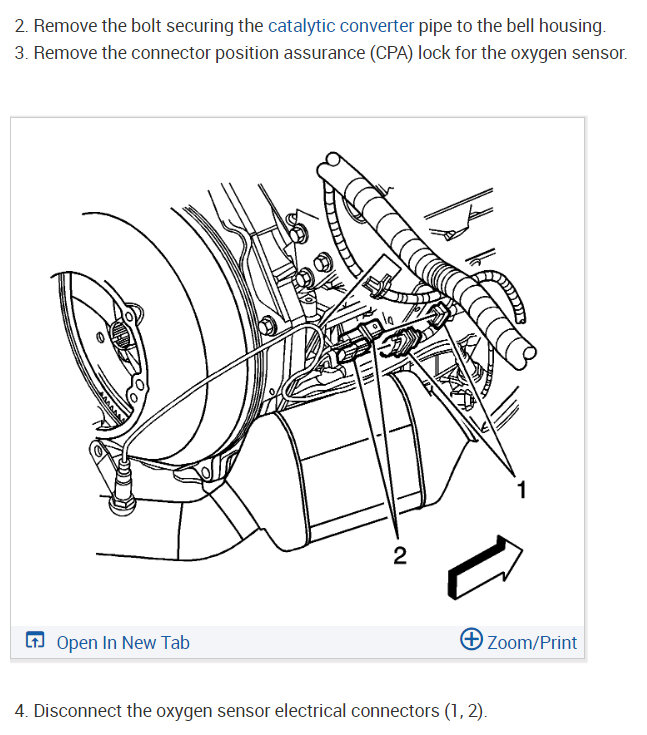 2. Remove the bolt securing the catalytic converter pipe to the bell housing.
3. Remove the connector position assurance (CPA) lock for the oxygen sensor.

1
2

Open In New Tab
Zoom/Print

4. Disconnect the oxygen sensor electrical connectors (1, 2).