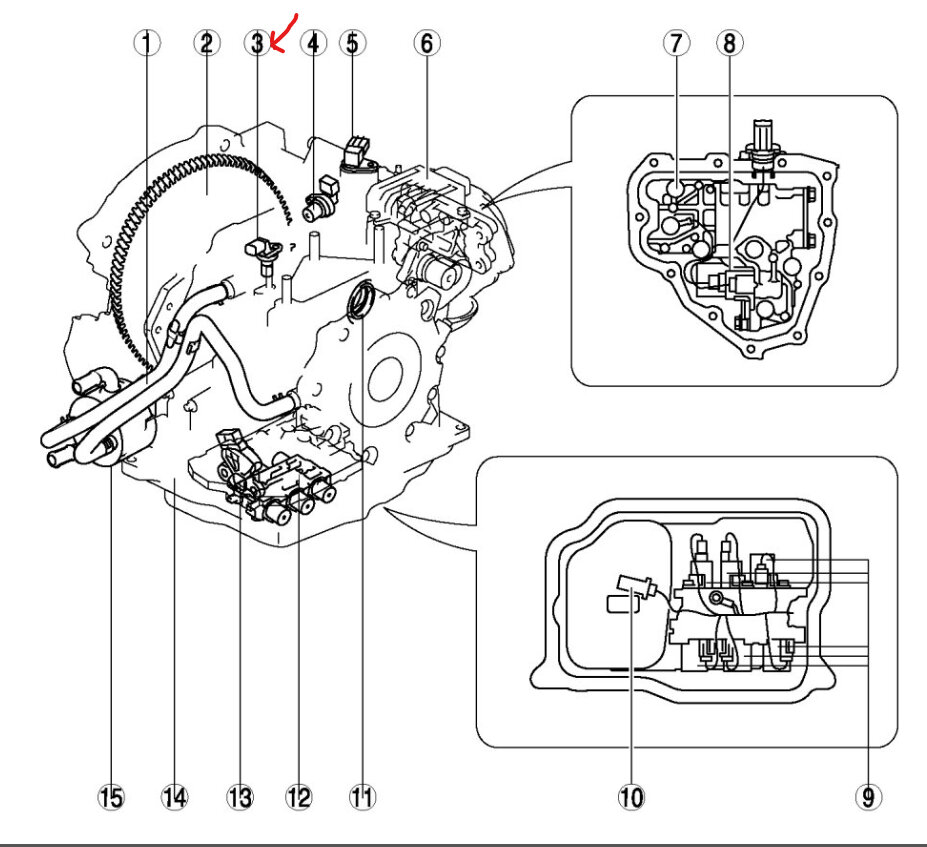 1 2 3 4 5 6 7 8

?

15 14 13 12 11 10 9