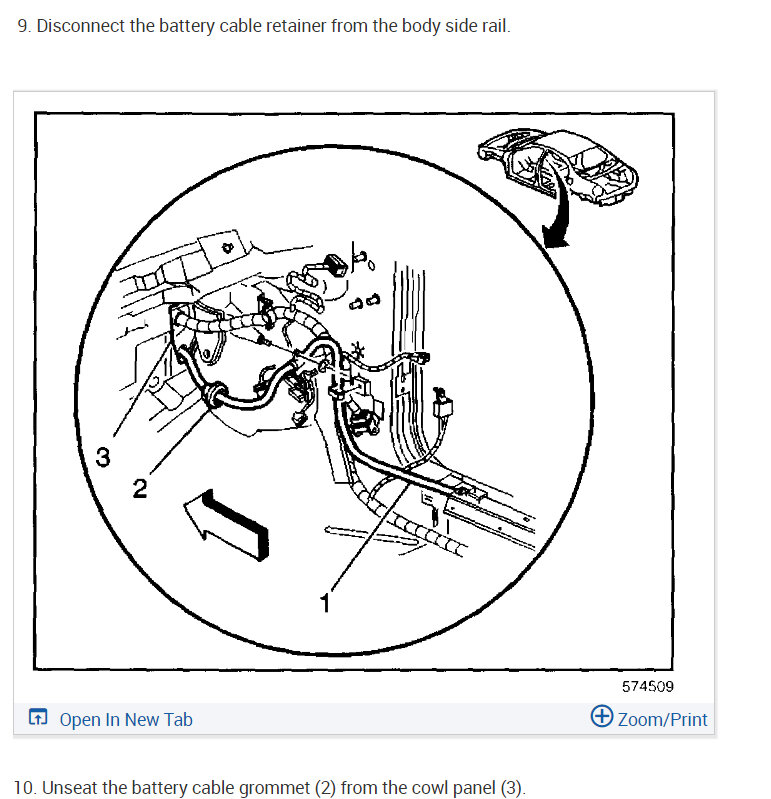 9. Disconnect the battery cable retainer from the body side rail.

3
2
1
574509

Open In New Tab
Zoom/Print

10. Unseat the battery cable grommet (2) from the cowl panel (3).