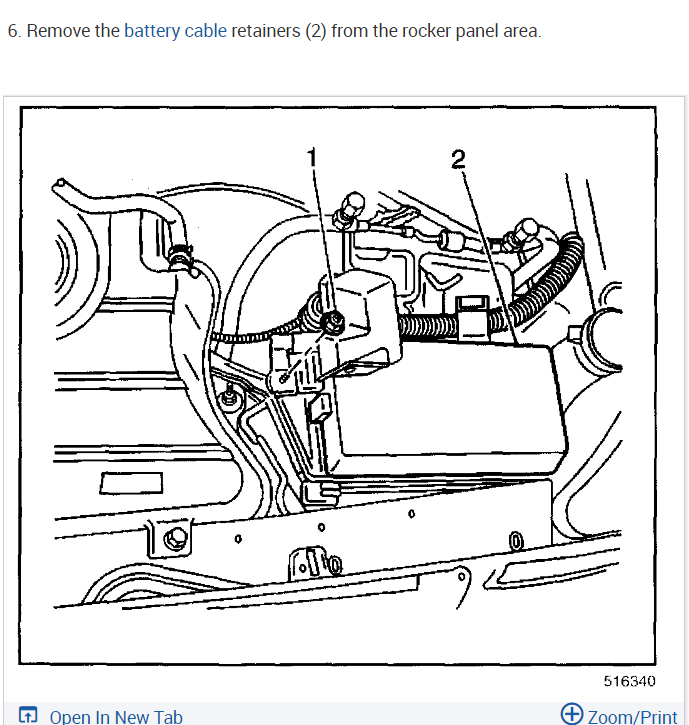 6. Remove the battery cable retainers (2) from the rocker panel area.

1

2

516340

Open In New Tab

Zoom/Print