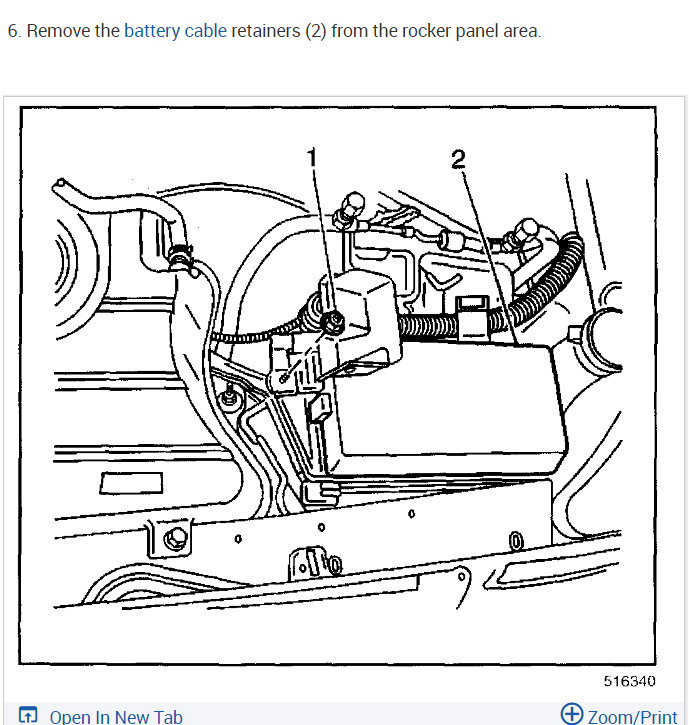 6. Remove the battery cable retainers (2) from the rocker panel area.

1

2

516340

Open In New Tab

Zoom/Print