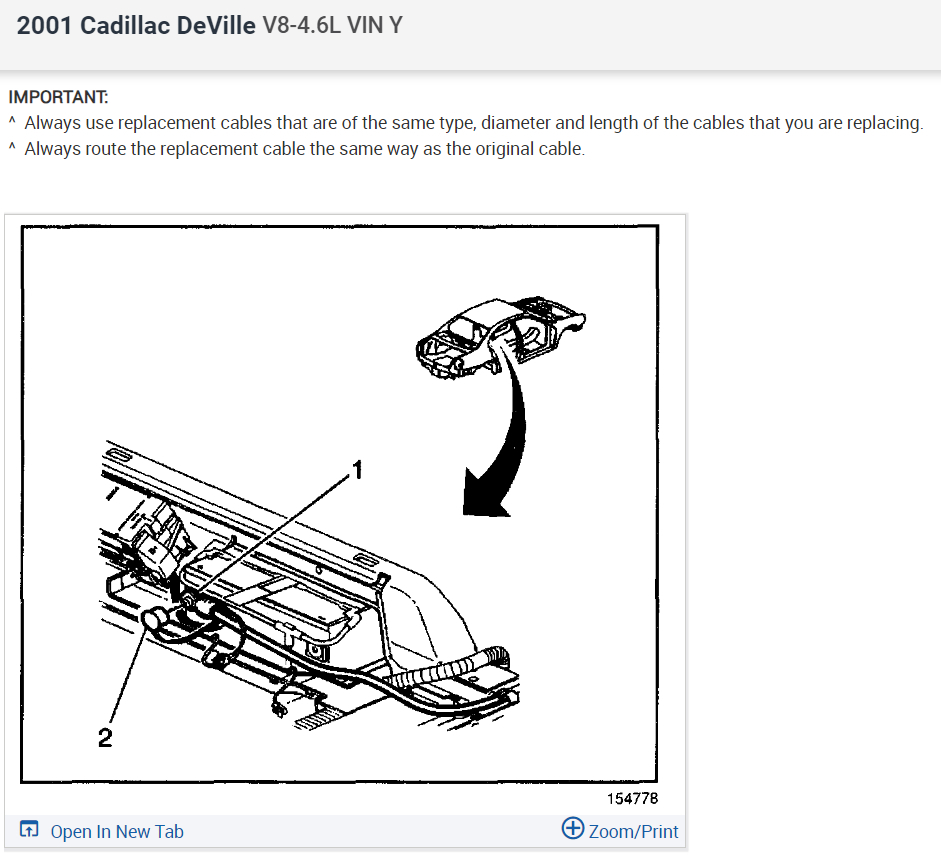 2001 Cadillac DeVille V8-4.6L VIN Y

IMPORTANT:
^ Always use replacement cables that are of the same type, diameter and length of the cables that you are replacing.
^ Always route the replacement cable the same way as the original cable.

1

2

154778

Open In New Tab

Zoom/Print