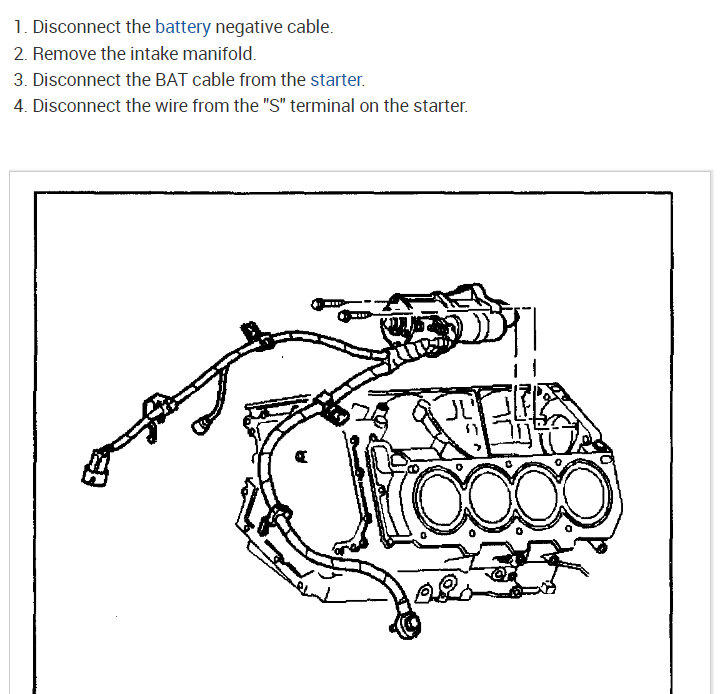 1. Disconnect the battery negative cable.
2. Remove the intake manifold.
3. Disconnect the BAT cable from the starter.
4. Disconnect the wire from the "S" terminal on the starter.