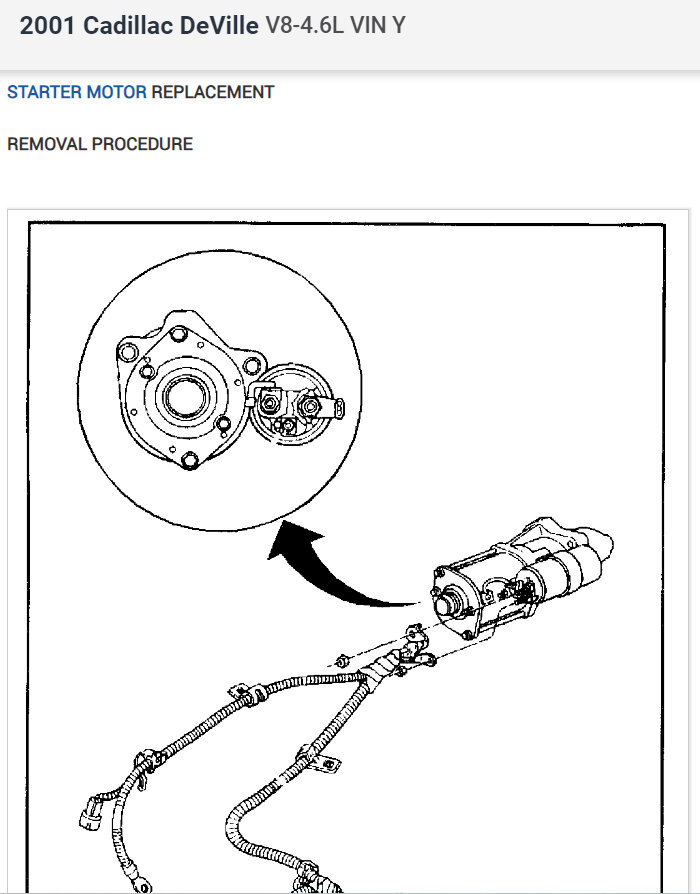 2001 Cadillac DeVille V8-4.6L VIN Y

STARTER MOTOR REPLACEMENT

REMOVAL PROCEDURE